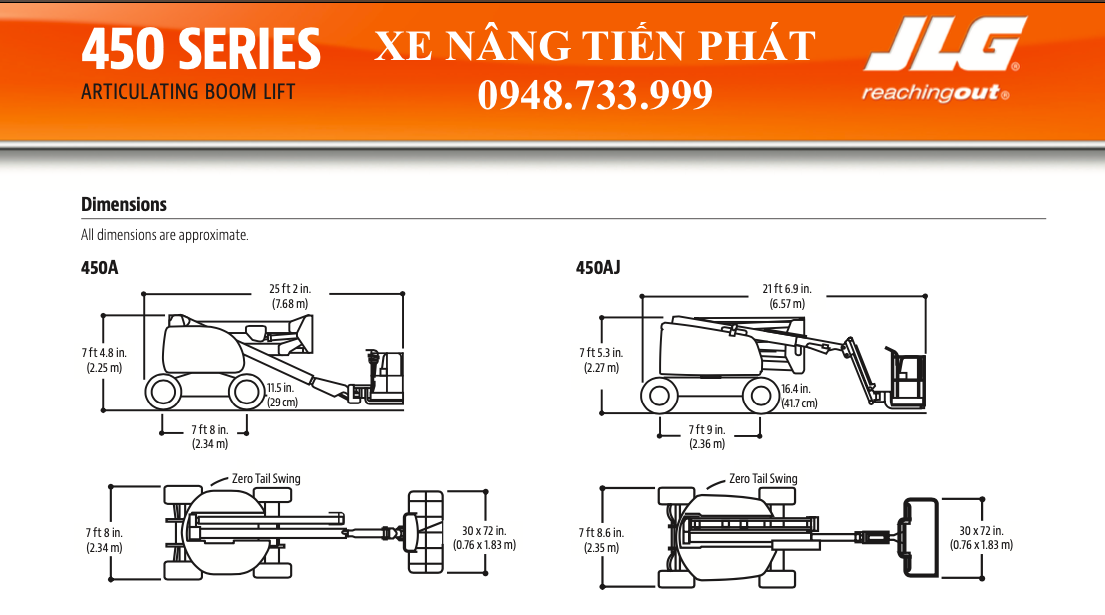 450 SERIES
ARTICULATING BOOM LIFT

XE NÂNG TIẾN PHÁT
0948.733.999

JLG®
reachingout®

Dimensions
All dimensions are approximate.

450A

25 ft 2 in.
(7.68 m)

7 ft 4.8 in.
(2.25 m)

11.5 in.
(29 cm)

7 ft 8 in.
(2.34 m)

Zero Tail Swing

7 ft 8 in.
(2.34 m)

30 x 72 in.
(0.76 x 1.83 m)

450AJ

21 ft 6.9 in.
(6.57 m)

7 ft 5.3 in.
(2.27 m)

16.4 in.
(41.7 cm)

7 ft 9 in.
(2.36 m)

Zero Tail Swing

7 ft 8.6 in.
(2.35 m)

30 x 72 in.
(0.76 x 1.83 m)